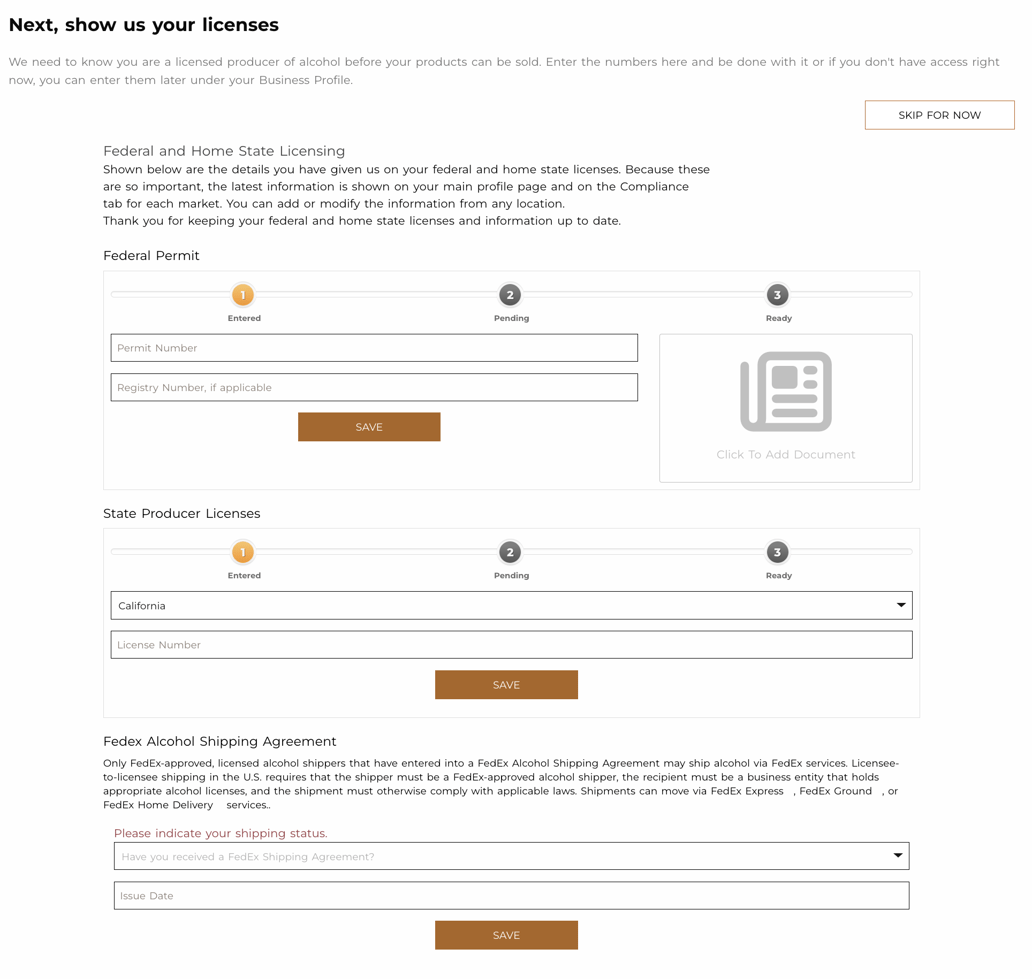 Next, show us your licenses

We need to know you are a licensed producer of alcohol before your products can be sold. Enter the numbers here and be done with it or if you don't have access right now, you can enter them later under your Business Profile.

SKIP FOR NOW

Federal and Home State Licensing

Shown below are the details you have given us on your federal and home state licenses. Because these are so important, the latest information is shown on your main profile page and on the Compliance tab for each market. You can add or modify the information from any location.
Thank you for keeping your federal and home state licenses and information up to date.

Federal Permit

1 Entered
2 Pending
3 Ready

Permit Number

Registry Number, if applicable

SAVE

Click To Add Document

State Producer Licenses

1 Entered
2 Pending
3 Ready

California

License Number

SAVE

Fedex Alcohol Shipping Agreement

Only FedEx-approved, licensed alcohol shippers that have entered into a FedEx Alcohol Shipping Agreement may ship alcohol via FedEx services. Licensee-to-licensee shipping in the U.S. requires that the shipper must be a FedEx-approved alcohol shipper, the recipient must be a business entity that holds appropriate alcohol licenses, and the shipment must otherwise comply with applicable laws. Shipments can move via FedEx Express , FedEx Ground , or FedEx Home Delivery services..

Please indicate your shipping status.

Have you received a FedEx Shipping Agreement?

Issue Date

SAVE